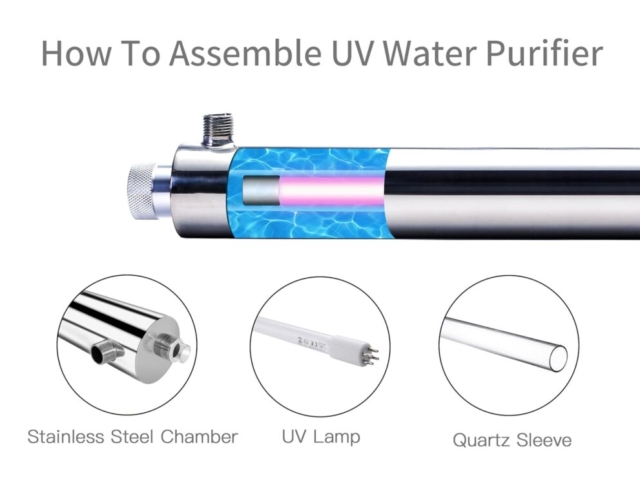 How To Assemble UV Water Purifier

Stainless Steel Chamber

UV Lamp

Quartz Sleeve